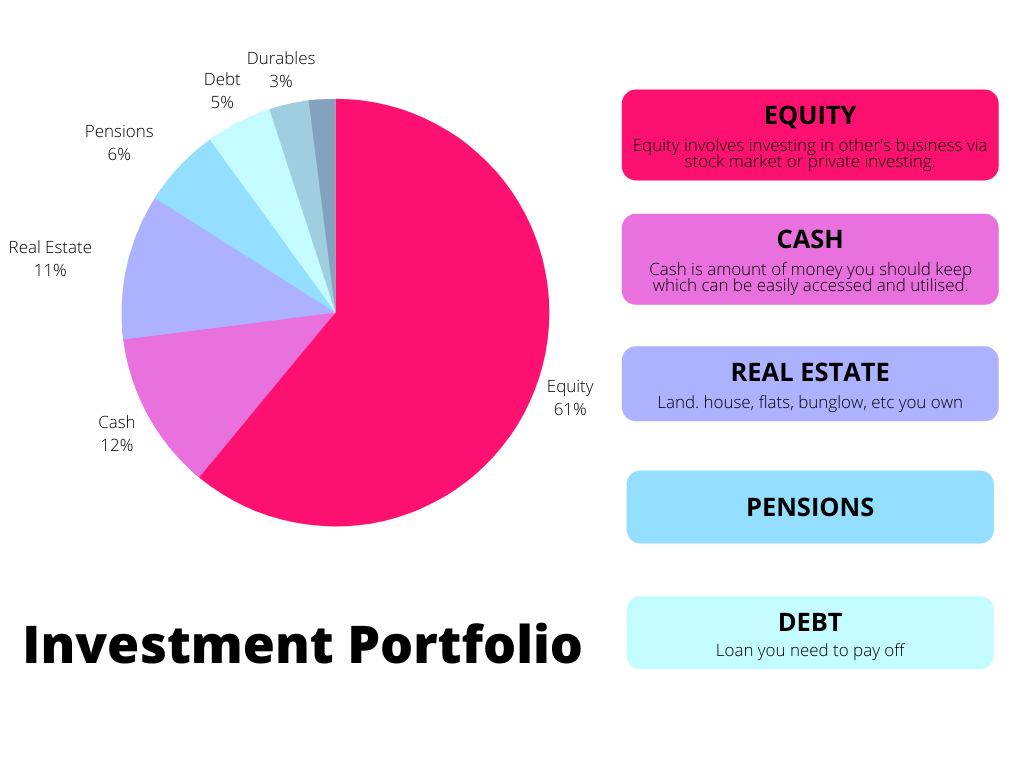 Durables
3%

Debt
5%

Pensions
6%

Real Estate
11%

Cash
12%

Equity
61%

Investment Portfolio

EQUITY
Equity involves investing in other's business via stock market or private investing.

CASH
Cash is amount of money you should keep which can be easily accessed and utilised.

REAL ESTATE
Land. house, flats, bunglow, etc you own

PENSIONS

DEBT
Loan you need to pay off